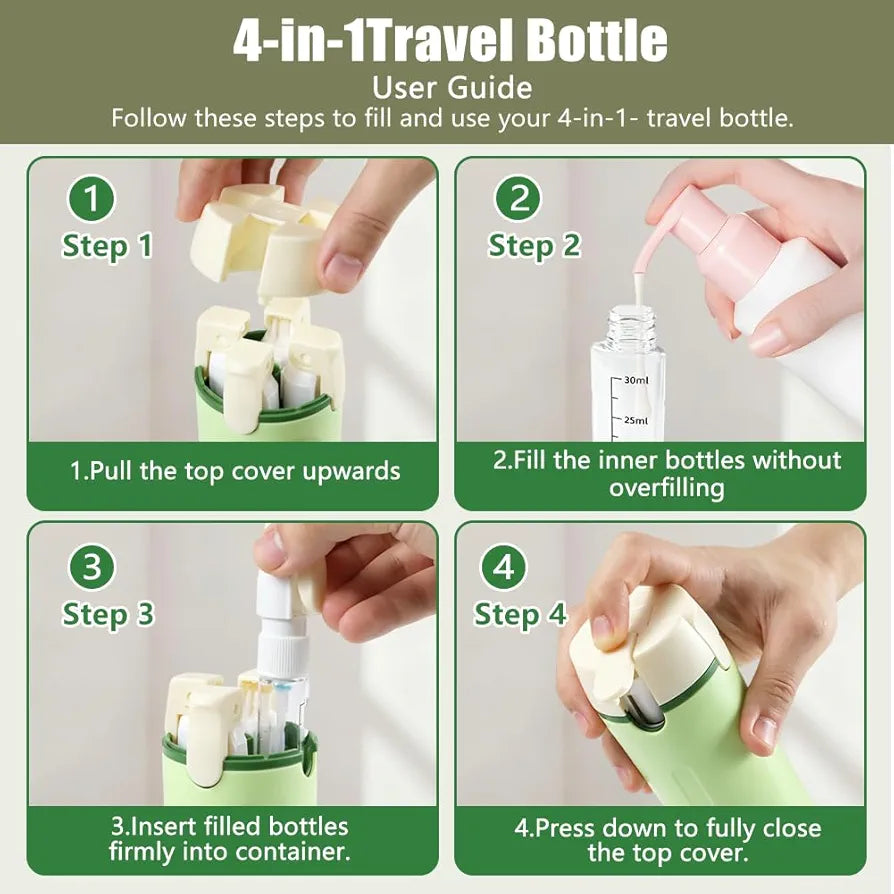 4-in-1Travel Bottle
User Guide
Follow these steps to fill and use your 4-in-1- travel bottle.

1
Step 1

1.Pull the top cover upwards

2
Step 2

30ml
25ml

2.Fill the inner bottles without overfilling

3
Step 3

3.Insert filled bottles firmly into container.

4
Step 4

4.Press down to fully close the top cover.